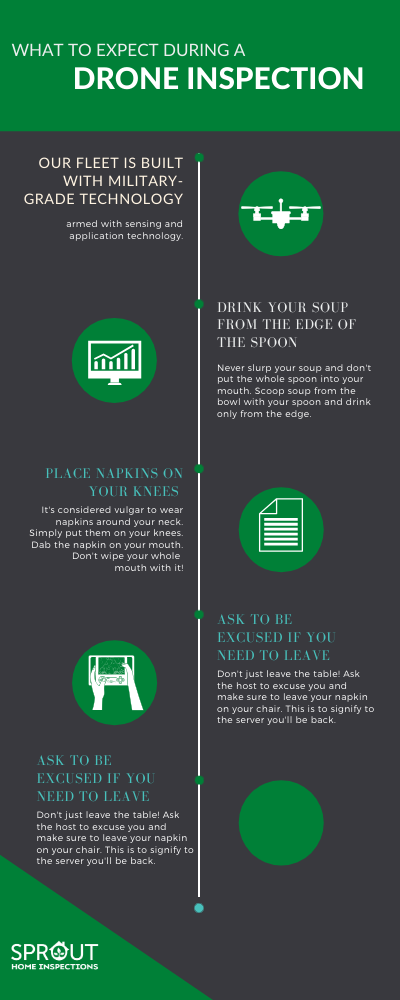 WHAT TO EXPECT DURING A

DRONE INSPECTION

OUR FLEET IS BUILT WITH MILITARY-GRADE TECHNOLOGY

armed with sensing and application technology.

DRINK YOUR SOUP FROM THE EDGE OF THE SPOON

Never slurp your soup and don't put the whole spoon into your mouth. Scoop soup from the bowl with your spoon and drink only from the edge.

PLACE NAPKINS ON YOUR KNEES

It's considered vulgar to wear napkins around your neck. Simply put them on your knees. Dab the napkin on your mouth. Don't wipe your whole mouth with it!

ASK TO BE EXCUSED IF YOU NEED TO LEAVE

Don't just leave the table! Ask the host to excuse you and make sure to leave your napkin on your chair. This is to signify to the server you'll be back.

ASK TO BE EXCUSED IF YOU NEED TO LEAVE

Don't just leave the table! Ask the host to excuse you and make sure to leave your napkin on your chair. This is to signify to the server you'll be back.

SPROUT
HOME INSPECTIONS